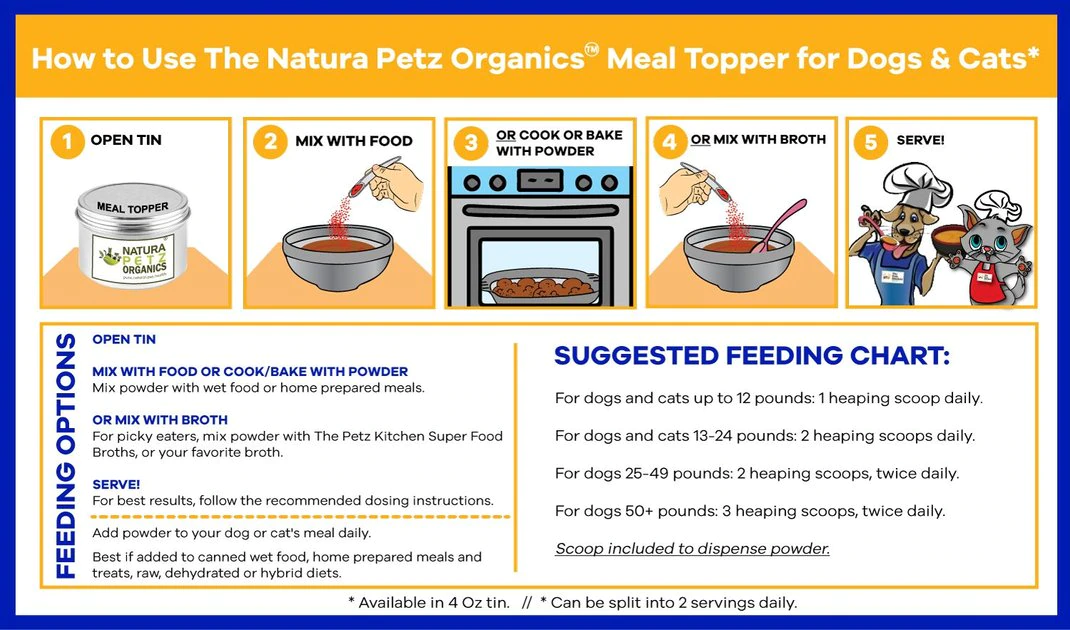 How to Use The Natura Petz Organics™ Meal Topper for Dogs & Cats*

1 OPEN TIN

MEAL TOPPER
NATURA PETZ ORGANICS

2 MIX WITH FOOD

3 OR COOK OR BAKE WITH POWDER

4 OR MIX WITH BROTH

5 SERVE!

FEEDING OPTIONS

OPEN TIN

MIX WITH FOOD OR COOK/BAKE WITH POWDER
Mix powder with wet food or home prepared meals.

OR MIX WITH BROTH
For picky eaters, mix powder with The Petz Kitchen Super Food Broths, or your favorite broth.

SERVE!
For best results, follow the recommended dosing instructions.

Add powder to your dog or cat's meal daily.

Best if added to canned wet food, home prepared meals and treats, raw, dehydrated or hybrid diets.

SUGGESTED FEEDING CHART:

For dogs and cats up to 12 pounds: 1 heaping scoop daily.

For dogs and cats 13-24 pounds: 2 heaping scoops daily.

For dogs 25-49 pounds: 2 heaping scoops, twice daily.

For dogs 50+ pounds: 3 heaping scoops, twice daily.

Scoop included to dispense powder.

* Available in 4 Oz tin. // * Can be split into 2 servings daily.